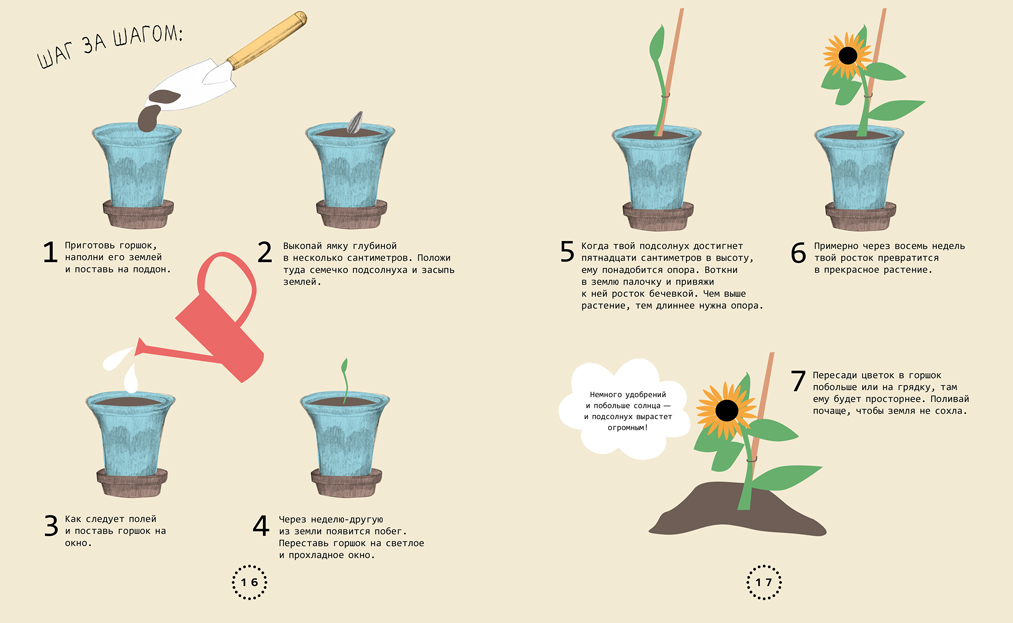 ШАГ ЗА ШАГОМ:

1 Приготовь горшок, наполни его землей и поставь на поддон.

2 Выкопай ямку глубиной в несколько сантиметров. Положи туда семечко подсолнуха и засыпь землей.

3 Как следует полей и поставь горшок на окно.

4 Через неделю-другую из земли появится побег. Переставь горшок на светлое и прохладное окно.

16

5 Когда твой подсолнух достигнет пятнадцати сантиметров в высоту, ему понадобится опора. Воткни в землю палочку и привяжи к ней росток бечевкой. Чем выше растение, тем длиннее нужна опора.

6 Примерно через восемь недель твой росток превратится в прекрасное растение.

Немного удобрений и побольше солнца — и подсолнух вырастет огромным!

7 Пересади цветок в горшок побольше или на грядку, там ему будет просторнее. Поливай почаще, чтобы земля не сохла.

17